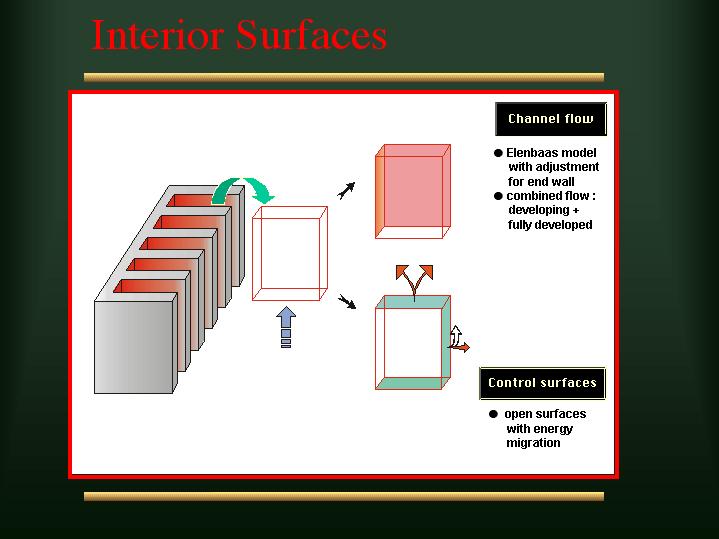 Interior Surfaces

Channel flow

● Elenbaas model with adjustment for end wall
● combined flow : developing + fully developed

Control surfaces

● open surfaces with energy migration